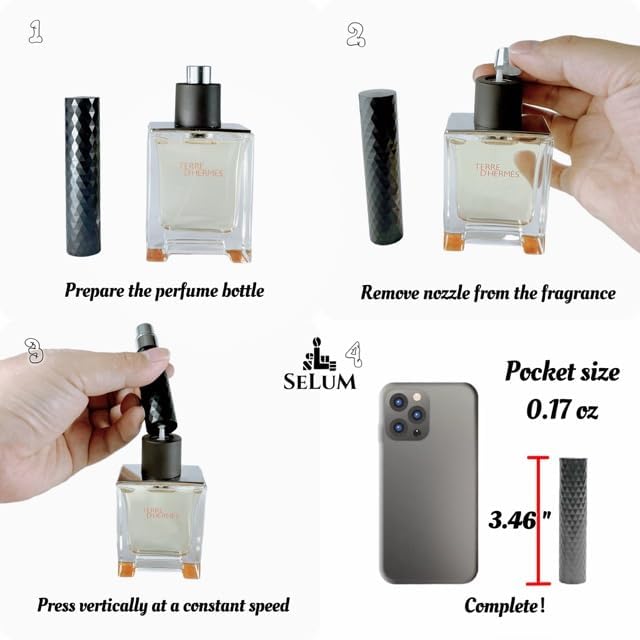 1

TERRE D'HERMES

Prepare the perfume bottle

2

TERRE D'HERMES

Remove nozzle from the fragrance

3

TERRE D'HERMES

Press vertically at a constant speed

SELUM

4

Pocket size 0.17 oz

3.46"

Complete!